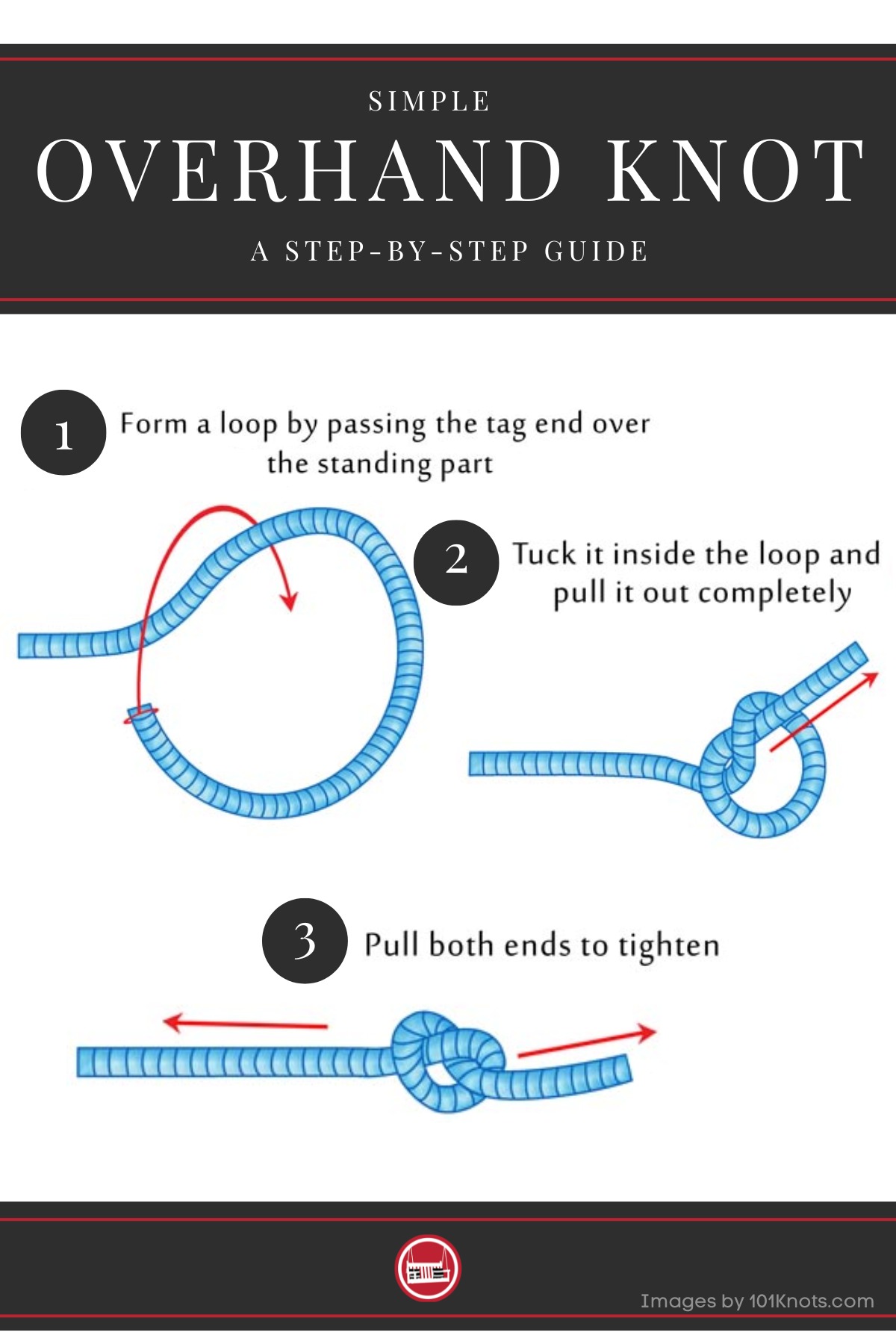 SIMPLE

OVERHAND KNOT

A STEP-BY-STEP GUIDE

1 Form a loop by passing the tag end over the standing part

2 Tuck it inside the loop and pull it out completely

3 Pull both ends to tighten

Images by 101Knots.com